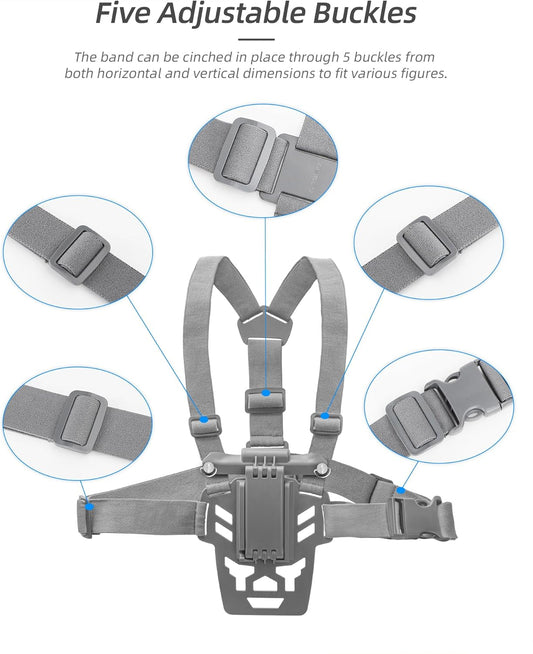 Five Adjustable Buckles

The band can be cinched in place through 5 buckles from both horizontal and vertical dimensions to fit various figures.