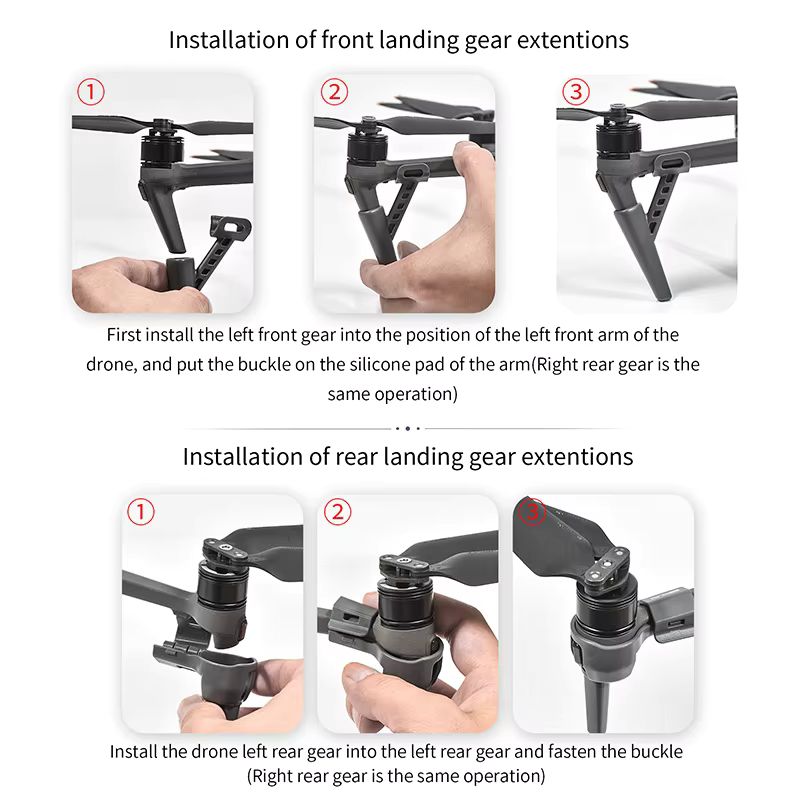 Installation of front landing gear extentions

①

②

③

First install the left front gear into the position of the left front arm of the drone, and put the buckle on the silicone pad of the arm(Right rear gear is the same operation)

Installation of rear landing gear extentions

①

②

③

Install the drone left rear gear into the left rear gear and fasten the buckle (Right rear gear is the same operation)