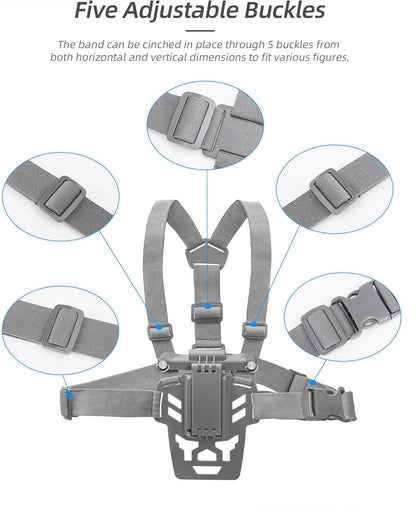 Five Adjustable Buckles

The band can be cinched in place through 5 buckles from both horizontal and vertical dimensions to fit various figures.