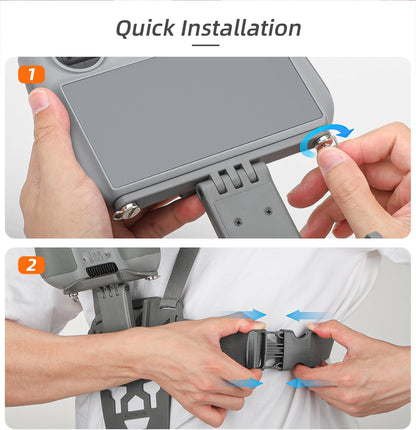 Quick Installation

1

2